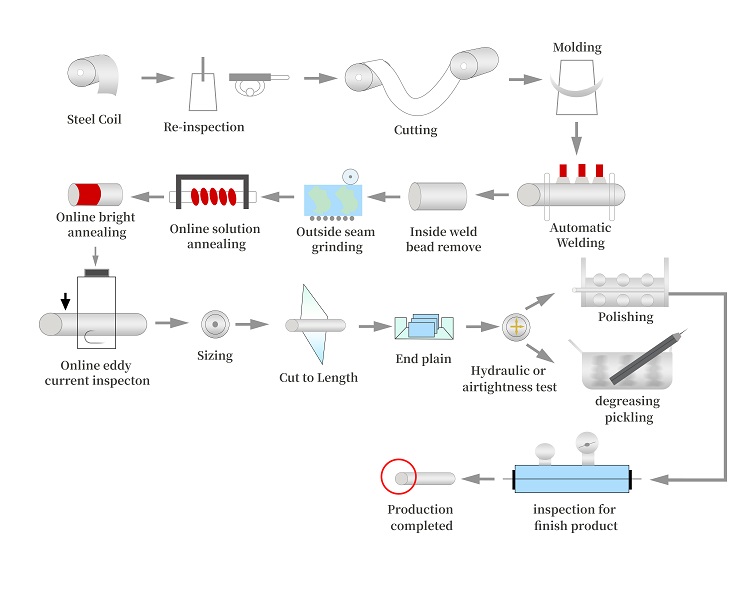 Steel Coil

Re-inspection

Cutting

Molding

Automatic Welding

Inside weld bead remove

Outside seam grinding

Online solution annealing

Online bright annealing

Online eddy current inspecton

Sizing

Cut to Length

End plain

Hydraulic or airtightness test

Polishing

degreasing pickling

inspection for finish product

Production completed